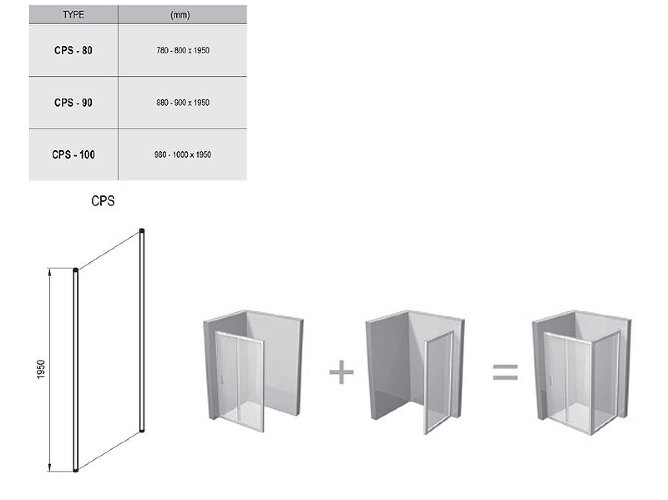 | TYPE | (mm) |
|---|---|
| CPS - 80 | 780 - 800 x 1950 |
| CPS - 90 | 880 - 900 x 1950 |
| CPS - 100 | 980 - 1000 x 1950 |

CPS

1950

+

=